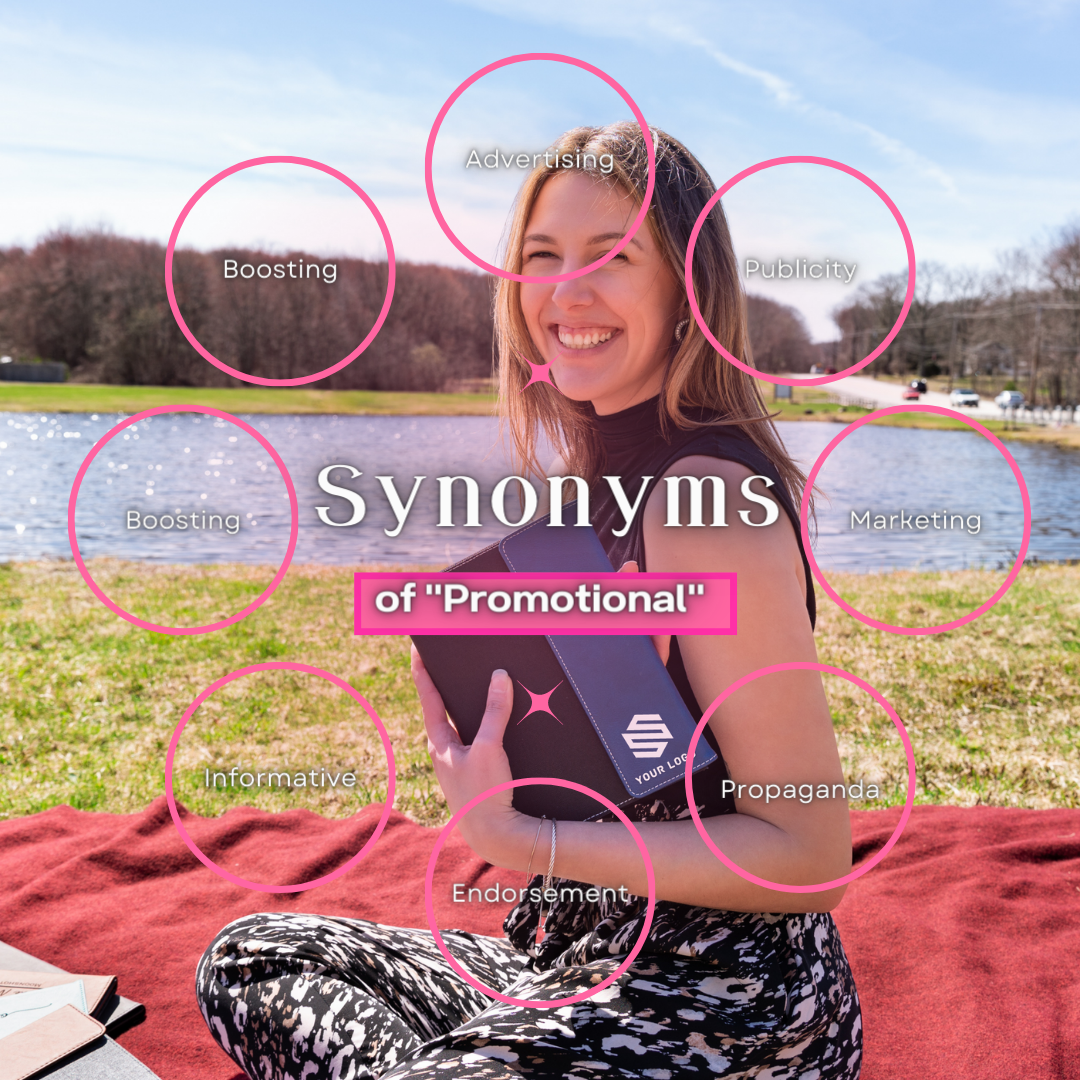 Advertising

Boosting

Publicity

Boosting

Synonyms

Marketing

of "Promotional"

Informative

YOUR LOGO

Propaganda

Endorsement